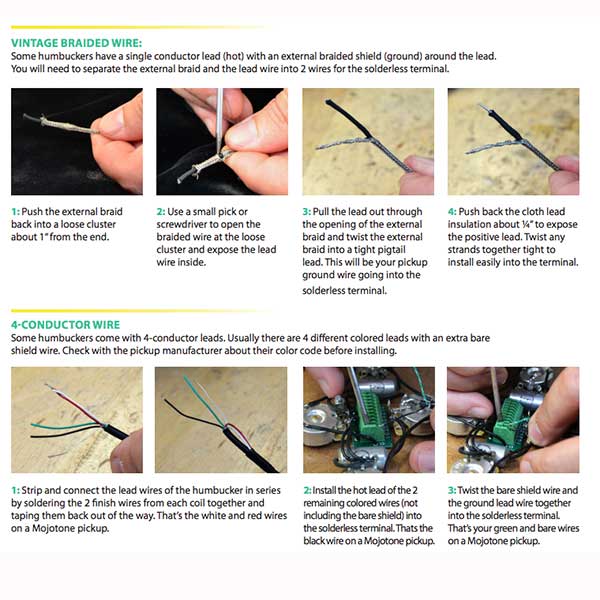 VINTAGE BRAIDED WIRE:
Some humbuckers have a single conductor lead (hot) with an external braided shield (ground) around the lead. You will need to separate the external braid and the lead wire into 2 wires for the solderless terminal.

1: Push the external braid back into a loose cluster about 1" from the end.

2: Use a small pick or screwdriver to open the braided wire at the loose cluster and expose the lead wire inside.

3: Pull the lead out through the opening of the external braid and twist the external braid into a tight pigtail lead. This will be your pickup ground wire going into the solderless terminal.

4: Push back the cloth lead insulation about ¼" to expose the positive lead. Twist any strands together tight to install easily into the terminal.

4-CONDUCTOR WIRE
Some humbuckers come with 4-conductor leads. Usually there are 4 different colored leads with an extra bare shield wire. Check with the pickup manufacturer about their color code before installing.

1: Strip and connect the lead wires of the humbucker in series by soldering the 2 finish wires from each coil together and taping them back out of the way. That's the white and red wires on a Mojotone pickup.

2: Install the hot lead of the 2 remaining colored wires (not including the bare shield) into the solderless terminal. Thats the black wire on a Mojotone pickup.

3: Twist the bare shield wire and the ground lead wire together into the solderless terminal. That's your green and bare wires on a Mojotone pickup.